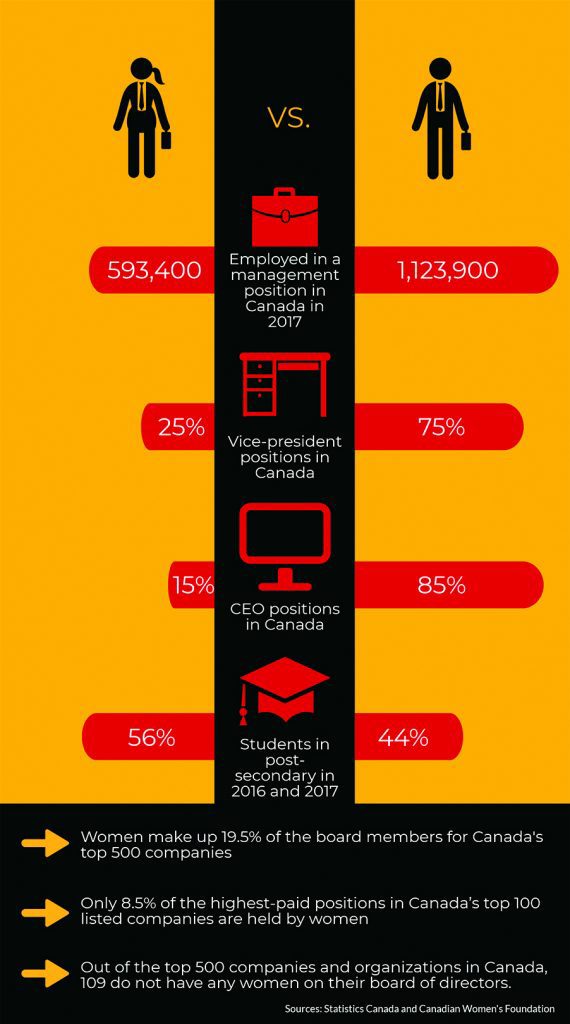 VS.

593,400

Employed in a management position in Canada in 2017

1,123,900

25%

Vice-president positions in Canada

75%

15%

CEO positions in Canada

85%

56%

Students in post-secondary in 2016 and 2017

44%

Women make up 19.5% of the board members for Canada's top 500 companies

Only 8.5% of the highest-paid positions in Canada's top 100 listed companies are held by women

Out of the top 500 companies and organizations in Canada, 109 do not have any women on their board of directors.

Sources: Statistics Canada and Canadian Women's Foundation