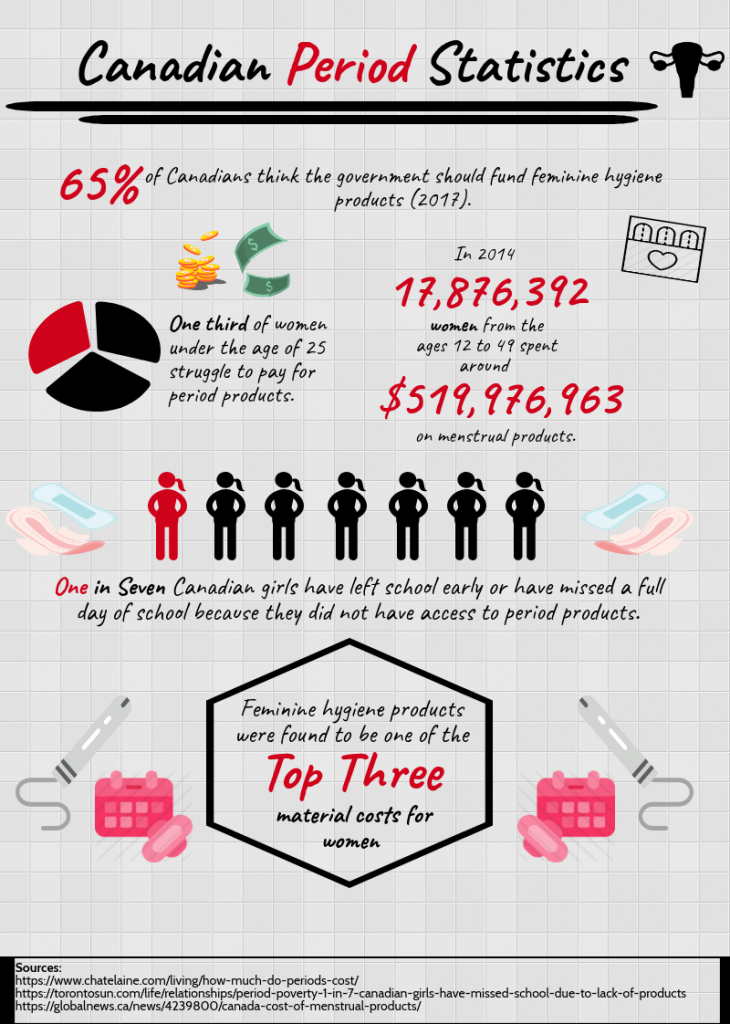 Canadian Period Statistics

65% of Canadians think the government should fund feminine hygiene products (2017).

One third of women under the age of 25 struggle to pay for period products.

In 2014
17,876,392
women from the ages 12 to 49 spent around
$519,976,963
on menstrual products.

One in Seven Canadian girls have left school early or have missed a full day of school because they did not have access to period products.

Feminine hygiene products were found to be one of the
Top Three
material costs for women

Sources:
https://www.chatelaine.com/living/how-much-do-periods-cost/
https://torontosun.com/life/relationships/period-poverty-1-in-7-canadian-girls-have-missed-school-due-to-lack-of-products
https://globalnews.ca/news/4239800/canada-cost-of-menstrual-products/