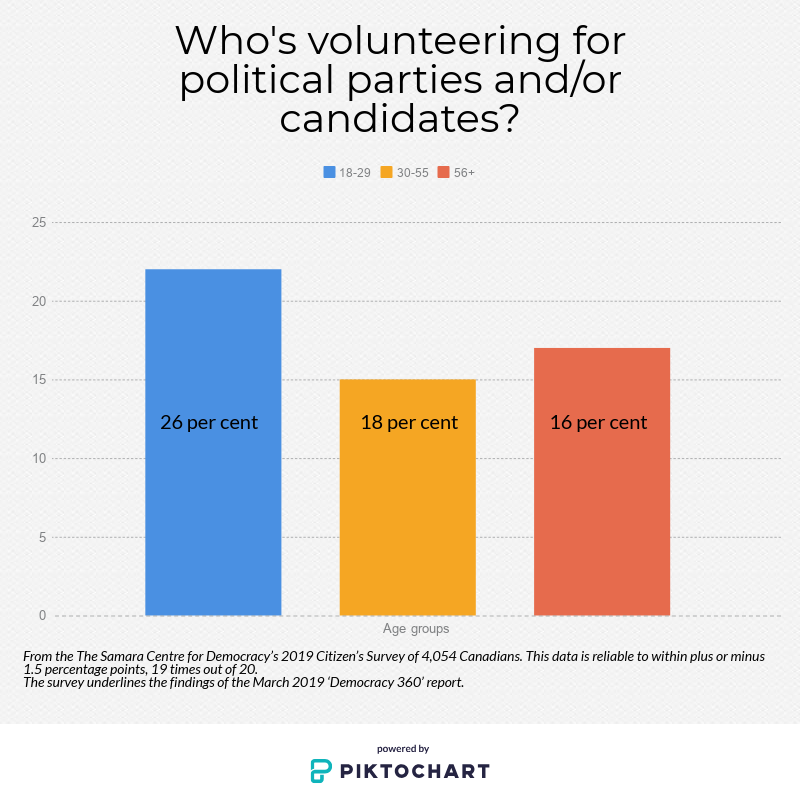 Who's volunteering for political parties and/or candidates?

18-29 30-55 56+

25
20
15
10
5
0

26 per cent
18 per cent
16 per cent

Age groups

From the The Samara Centre for Democracy's 2019 Citizen's Survey of 4,054 Canadians. This data is reliable to within plus or minus 1.5 percentage points, 19 times out of 20.
The survey underlines the findings of the March 2019 'Democracy 360' report.

powered by
PIKTOCHART