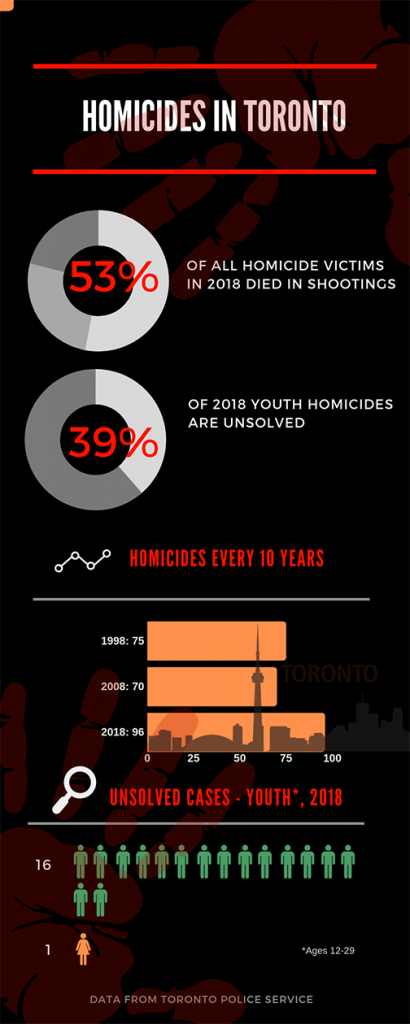 HOMICIDES IN TORONTO

53%

OF ALL HOMICIDE VICTIMS IN 2018 DIED IN SHOOTINGS

39%

OF 2018 YOUTH HOMICIDES ARE UNSOLVED

HOMICIDES EVERY 10 YEARS

1998: 75
2008: 70
2018: 96

TORONTO

0 25 50 75 100

UNSOLVED CASES - YOUTH*, 2018

16

1

*Ages 12-29

DATA FROM TORONTO POLICE SERVICE