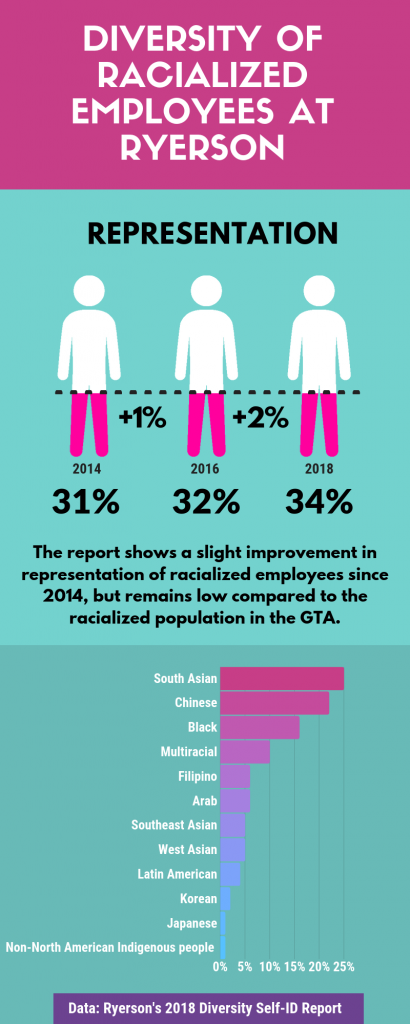 DIVERSITY OF RACIALIZED EMPLOYEES AT RYERSON

REPRESENTATION

+1%

+2%

2014

2016

2018

31%

32%

34%

The report shows a slight improvement in representation of racialized employees since 2014, but remains low compared to the racialized population in the GTA.

South Asian
Chinese
Black
Multiracial
Filipino
Arab
Southeast Asian
West Asian
Latin American
Korean
Japanese
Non-North American Indigenous people

0% 5% 10% 15% 20% 25%

Data: Ryerson's 2018 Diversity Self-ID Report