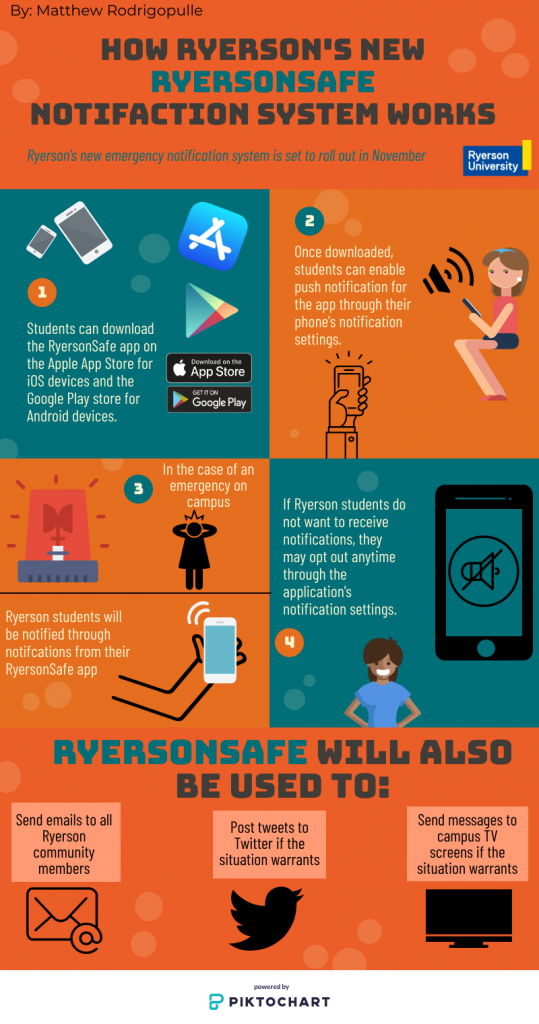 By: Matthew Rodrigopulle

HOW RYERSON'S NEW RYERSONSAFE NOTIFACTION SYSTEM WORKS

Ryerson's new emergency notification system is set to roll out in November

Ryerson University

1

Students can download the RyersonSafe app on the Apple App Store for iOS devices and the Google Play store for Android devices.

Download on the App Store

GET IT ON Google Play

2

Once downloaded, students can enable push notification for the app through their phone's notification settings.

3

In the case of an emergency on campus

Ryerson students will be notified through notifcations from their RyersonSafe app

If Ryerson students do not want to receive notifications, they may opt out anytime through the application's notification settings.

4

RYERSONSAFE WILL ALSO BE USED TO:

Send emails to all Ryerson community members

Post tweets to Twitter if the situation warrants

Send messages to campus TV screens if the situation warrants

powered by

PIKTOCHART