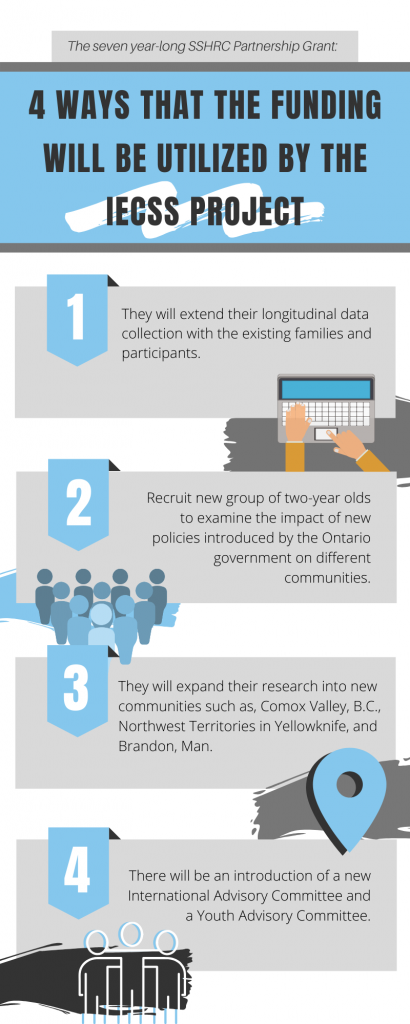 The seven year-long SSHRC Partnership Grant:

4 WAYS THAT THE FUNDING WILL BE UTILIZED BY THE IECSS PROJECT

1

They will extend their longitudinal data collection with the existing families and participants.

2

Recruit new group of two-year olds to examine the impact of new policies introduced by the Ontario government on different communities.

3

They will expand their research into new communities such as, Comox Valley, B.C., Northwest Territories in Yellowknife, and Brandon, Man.

4

There will be an introduction of a new International Advisory Committee and a Youth Advisory Committee.