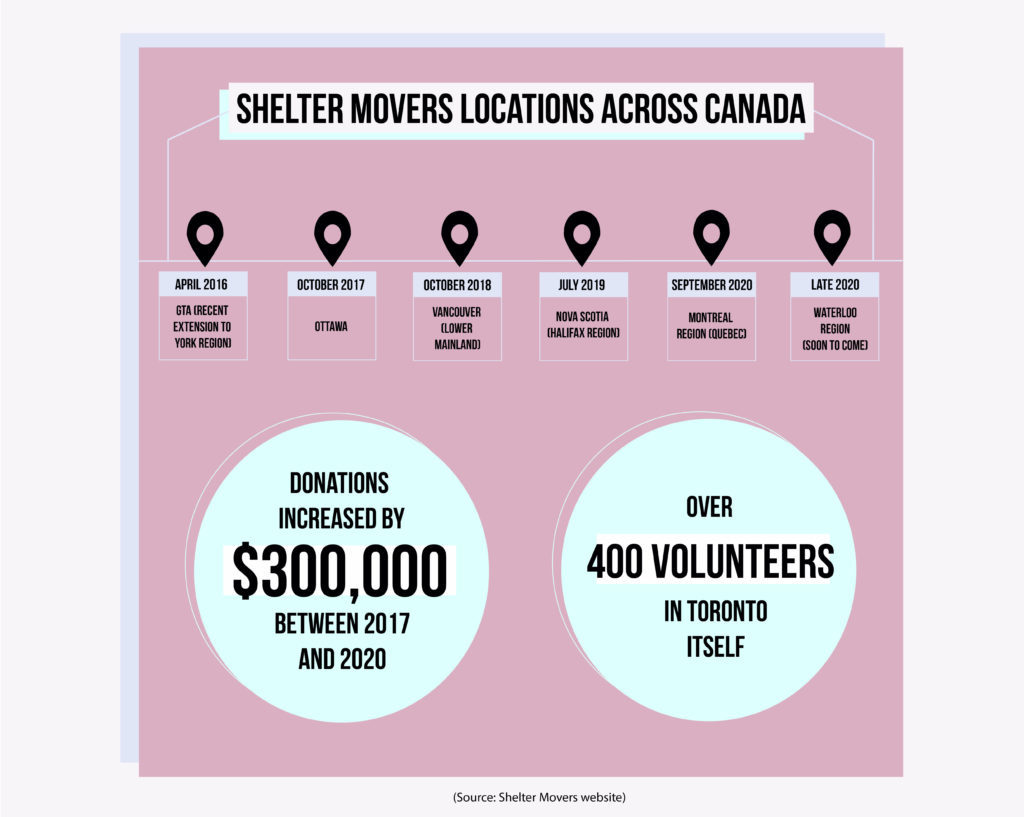 SHELTER MOVERS LOCATIONS ACROSS CANADA

APRIL 2016
GTA (RECENT EXTENSION TO YORK REGION)

OCTOBER 2017
OTTAWA

OCTOBER 2018
VANCOUVER (LOWER MAINLAND)

JULY 2019
NOVA SCOTIA (HALIFAX REGION)

SEPTEMBER 2020
MONTREAL REGION (QUEBEC)

LATE 2020
WATERLOO REGION (SOON TO COME)

DONATIONS INCREASED BY $300,000 BETWEEN 2017 AND 2020

OVER 400 VOLUNTEERS IN TORONTO ITSELF

(Source: Shelter Movers website)