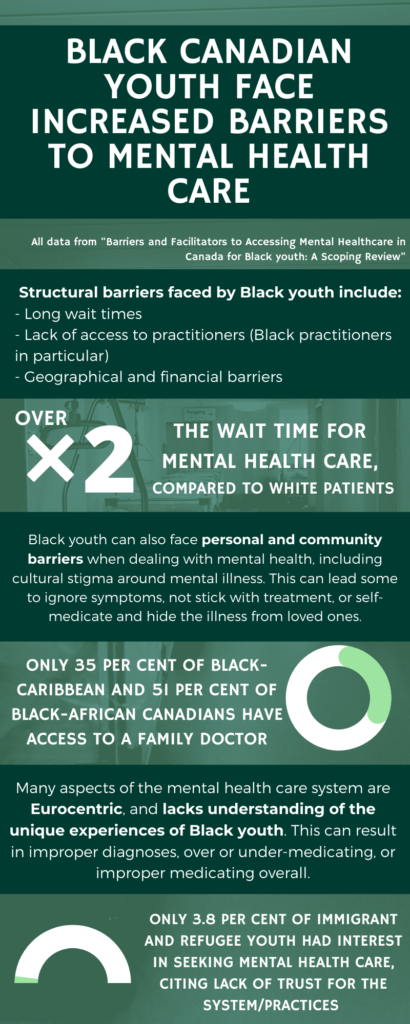 BLACK CANADIAN YOUTH FACE INCREASED BARRIERS TO MENTAL HEALTH CARE

All data from "Barriers and Facilitators to Accessing Mental Healthcare in Canada for Black youth: A Scoping Review"

Structural barriers faced by Black youth include:
- Long wait times
- Lack of access to practitioners (Black practitioners in particular)
- Geographical and financial barriers

OVER ×2

THE WAIT TIME FOR MENTAL HEALTH CARE, COMPARED TO WHITE PATIENTS

Black youth can also face personal and community barriers when dealing with mental health, including cultural stigma around mental illness. This can lead some to ignore symptoms, not stick with treatment, or self-medicate and hide the illness from loved ones.

ONLY 35 PER CENT OF BLACK-CARIBBEAN AND 51 PER CENT OF BLACK-AFRICAN CANADIANS HAVE ACCESS TO A FAMILY DOCTOR

Many aspects of the mental health care system are Eurocentric, and lacks understanding of the unique experiences of Black youth. This can result in improper diagnoses, over or under-medicating, or improper medicating overall.

ONLY 3.8 PER CENT OF IMMIGRANT AND REFUGEE YOUTH HAD INTEREST IN SEEKING MENTAL HEALTH CARE, CITING LACK OF TRUST FOR THE SYSTEM/PRACTICES